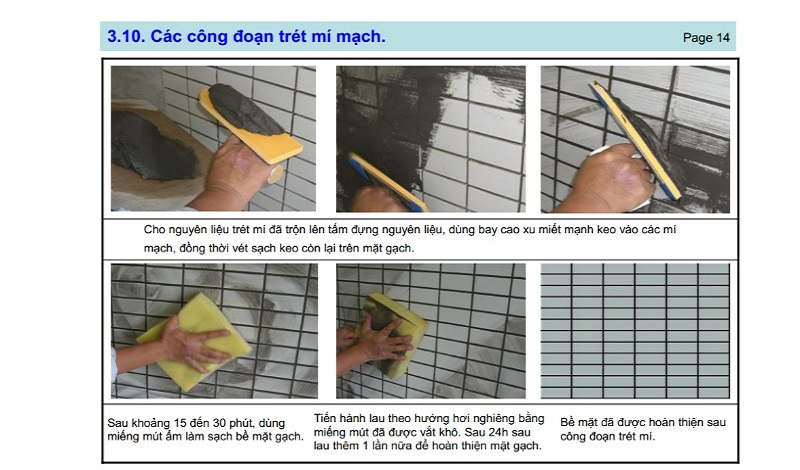 3.10. Các công đoạn trét mí mạch.

Page 14

Cho nguyên liệu trét mí đã trộn lên tấm đựng nguyên liệu, dùng bay cao xu miết mạnh keo vào các mí mạch, đồng thời vét sạch keo còn lại trên mặt gạch.

Sau khoảng 15 đến 30 phút, dùng miếng mút ẩm làm sạch bề mặt gạch.

Tiến hành lau theo hướng hơi nghiêng bằng miếng mút đã được vắt khô. Sau 24h sau lau thêm 1 lần nữa để hoàn thiện mặt gạch.

Bề mặt đã được hoàn thiện sau công đoạn trét mí.